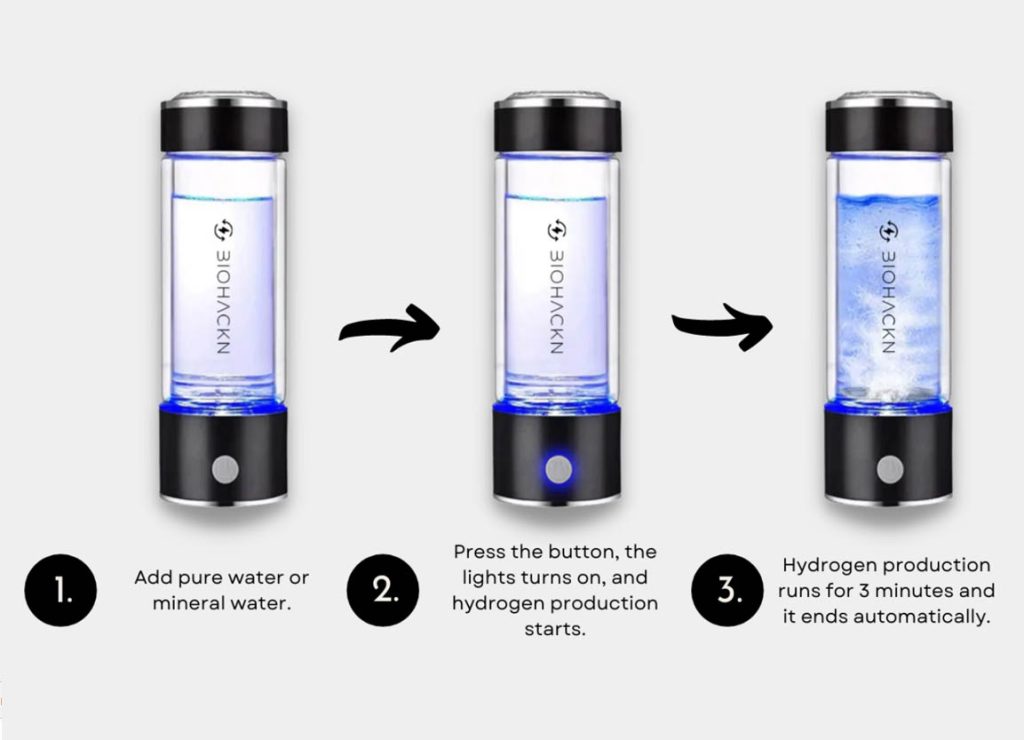 BIOHACKN

BIOHACKN

BIOHACKN

1.

Add pure water or mineral water.

2.

Press the button, the lights turns on, and hydrogen production starts.

3.

Hydrogen production runs for 3 minutes and it ends automatically.