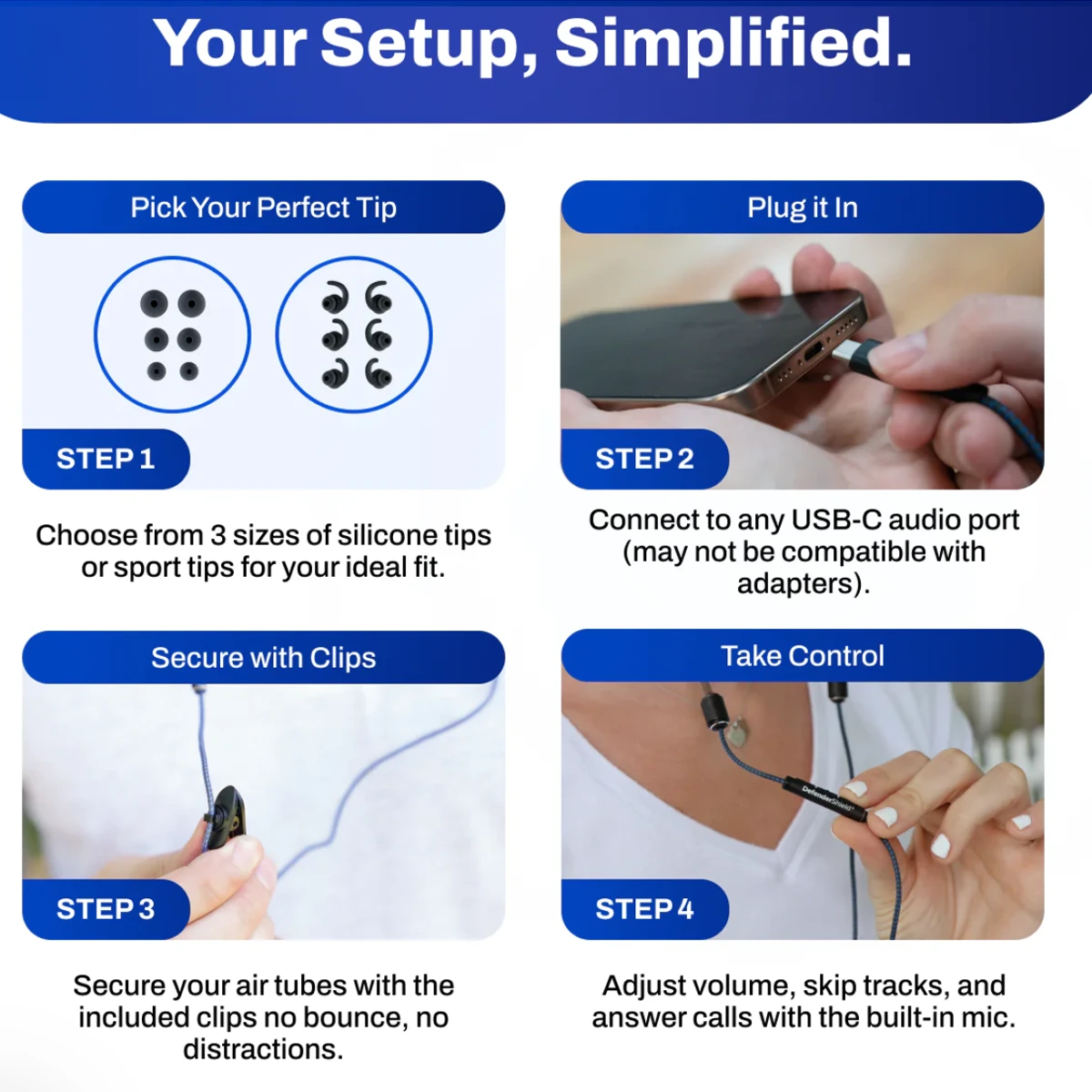 Your Setup, Simplified.

Pick Your Perfect Tip

STEP 1

Choose from 3 sizes of silicone tips or sport tips for your ideal fit.

Plug it In

STEP 2

Connect to any USB-C audio port (may not be compatible with adapters).

Secure with Clips

STEP 3

Secure your air tubes with the included clips no bounce, no distractions.

Take Control

DefenderShield

STEP 4

Adjust volume, skip tracks, and answer calls with the built-in mic.